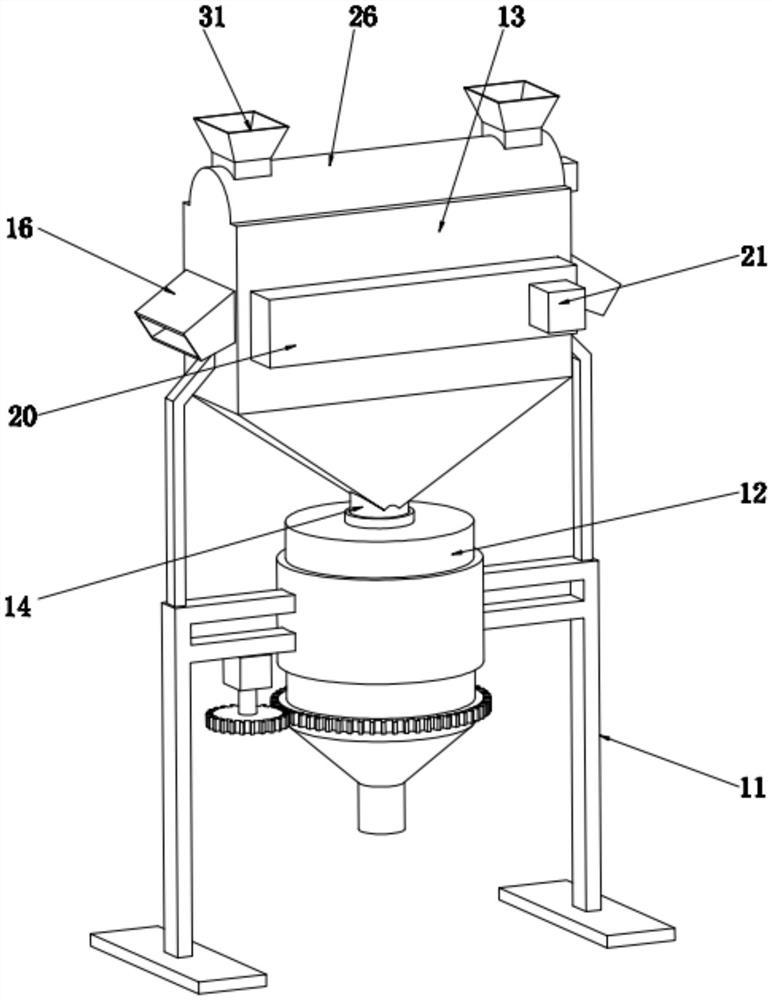 31
26
13
16
21
20
12
14
11