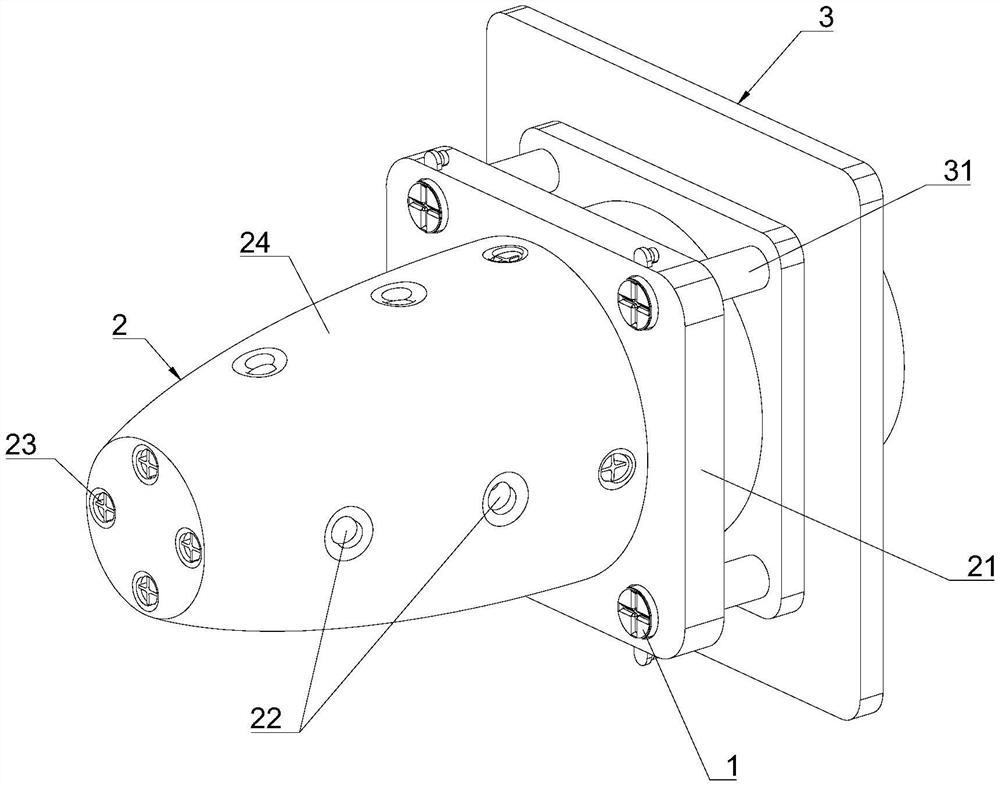 3
31
24
2
23
21
22
1