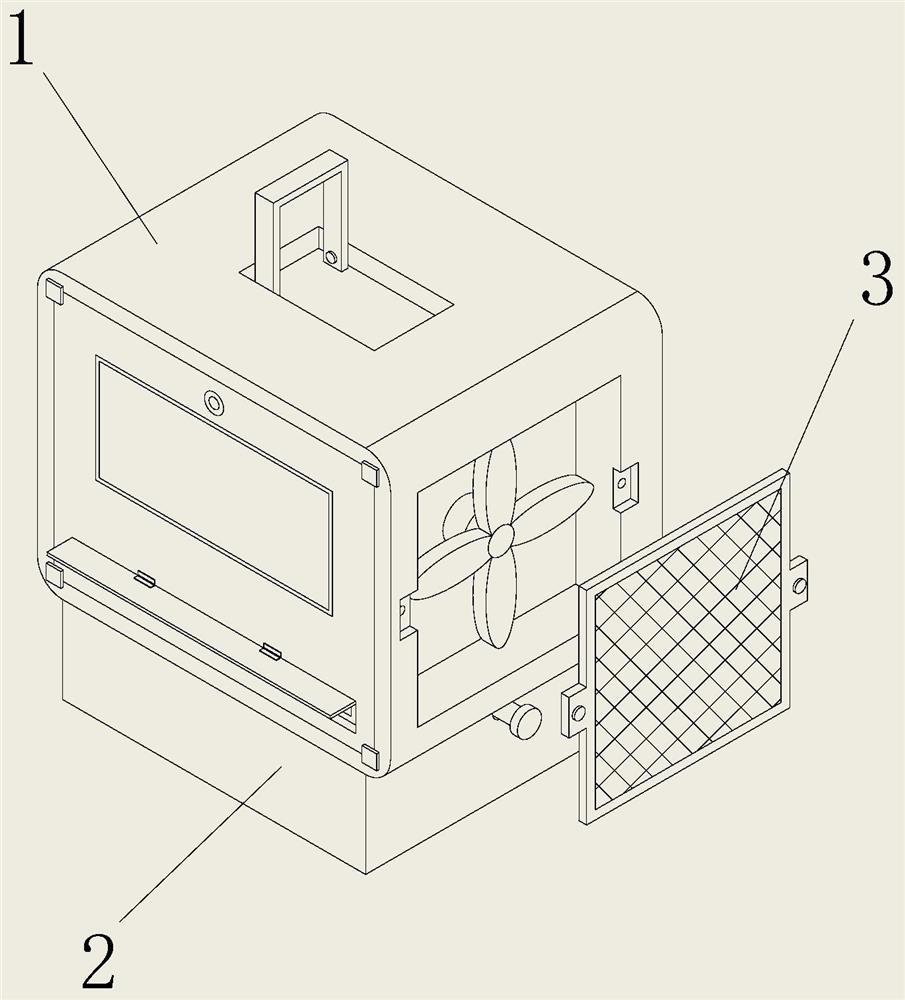 1
3
2