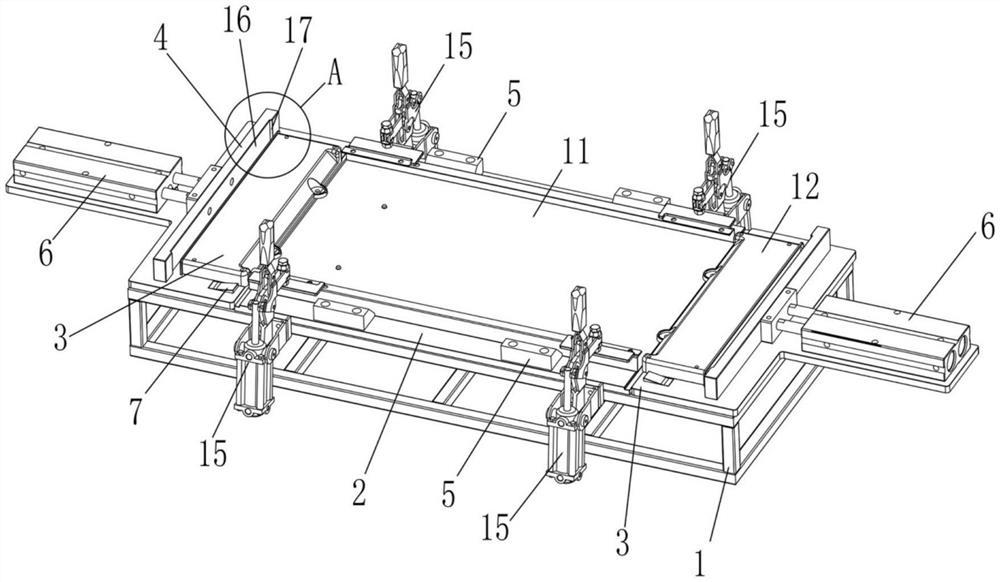 4
16
17
A
15
5
15
11
12
6
6
3
7
15
2
5
15
3
1