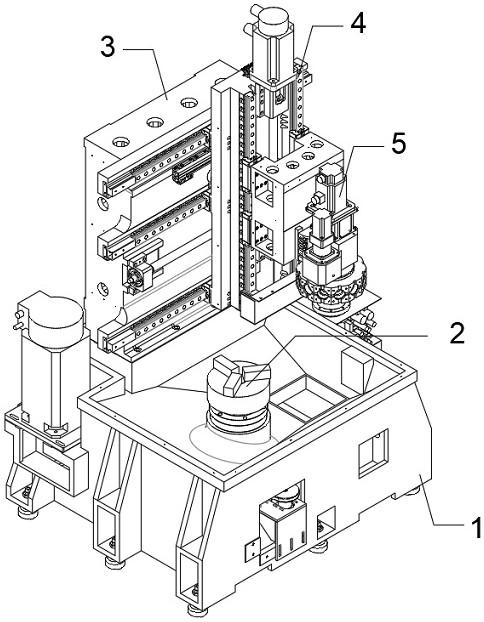 3
4
5
2
1