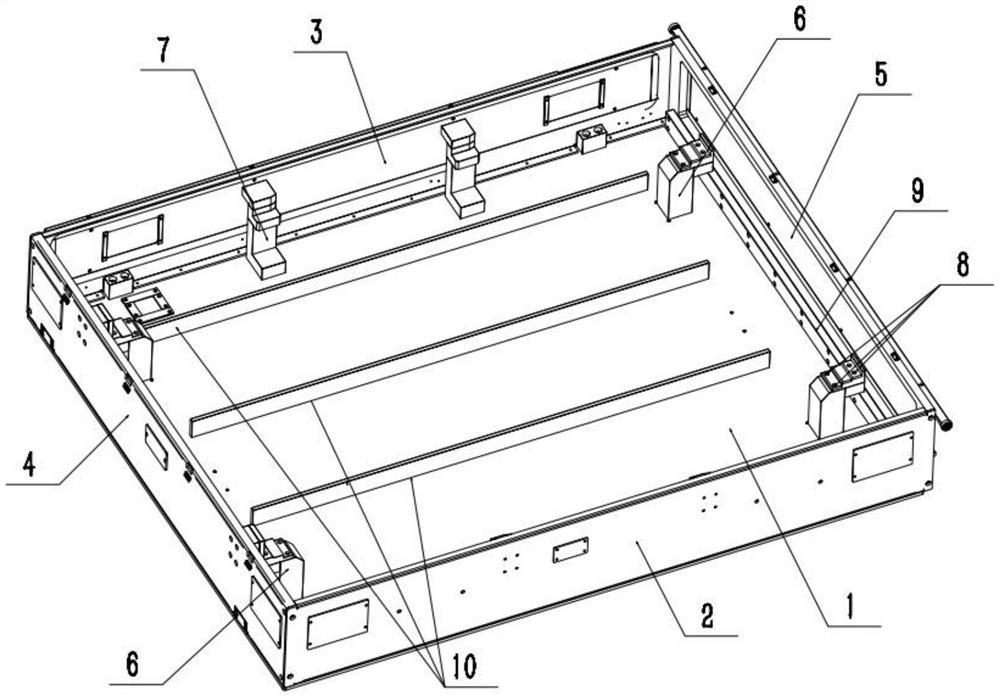 7
3
6
5
9
8
4
6
10
2
1