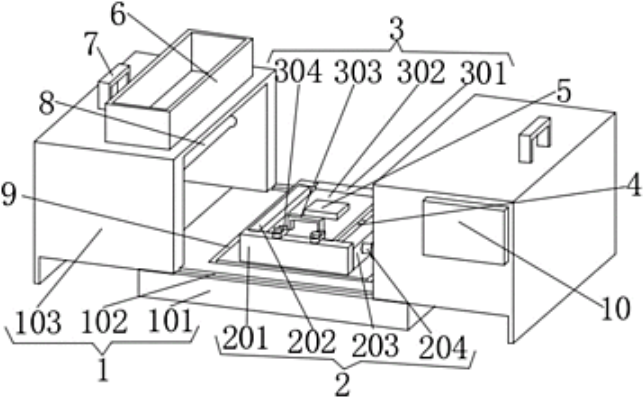 6
7
3
304 303 302 301
5
8
9
4
10
103 102 101
1
201 202 203 204
2