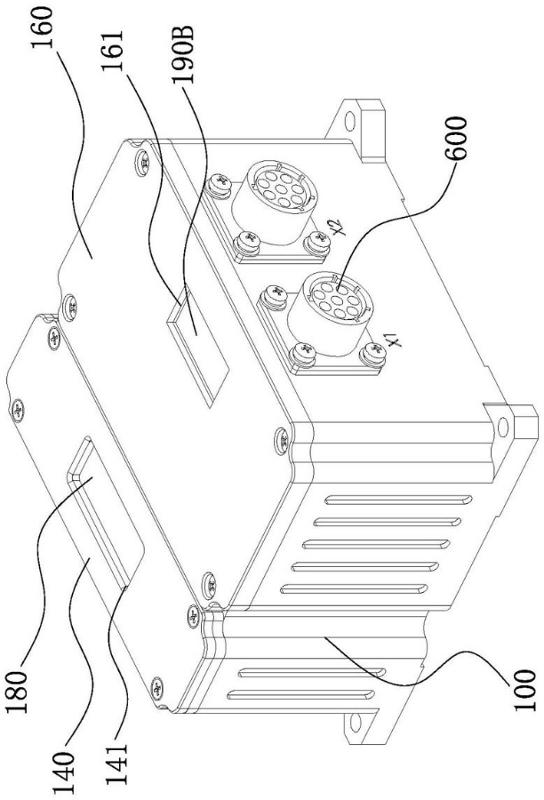 160
161
190B
600
X2
X1
180
140
141
100