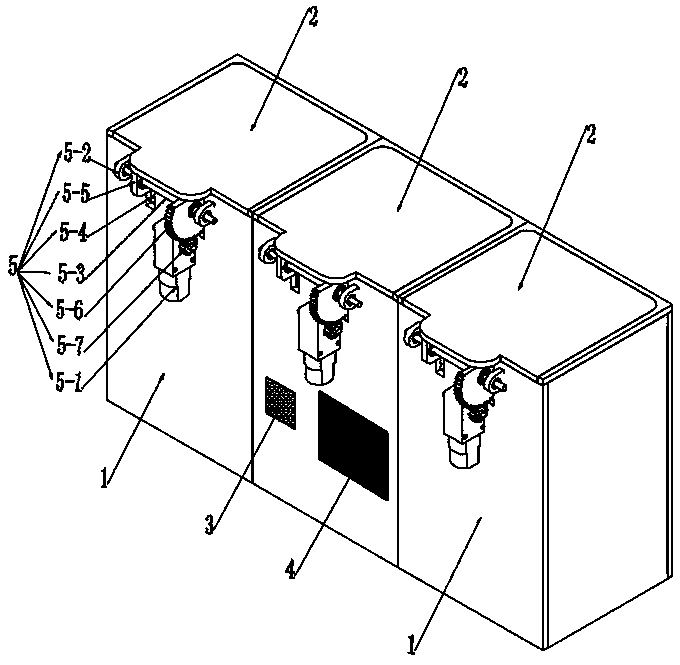 2
2
2
5-2
5-5
5-4
5
5-3
5-6
5-7
5-1
1
3
4
1