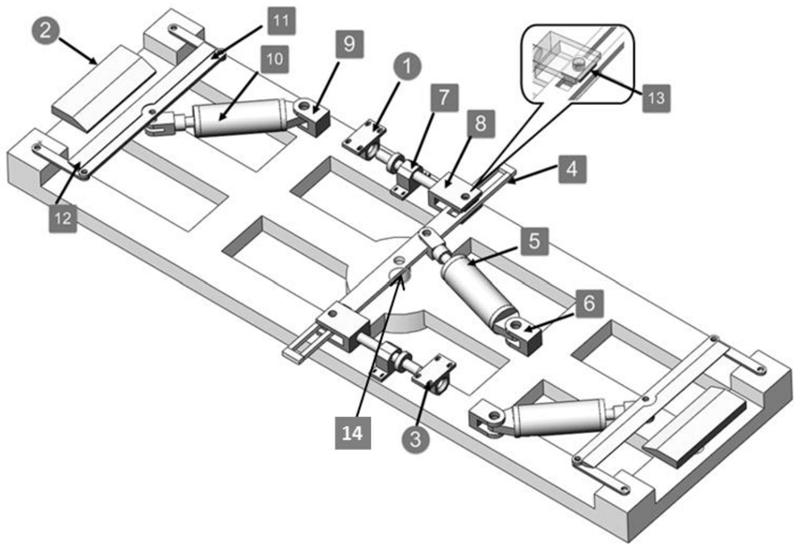 2
11
10
9
1
7
8
13
4
12
5
6
14
3