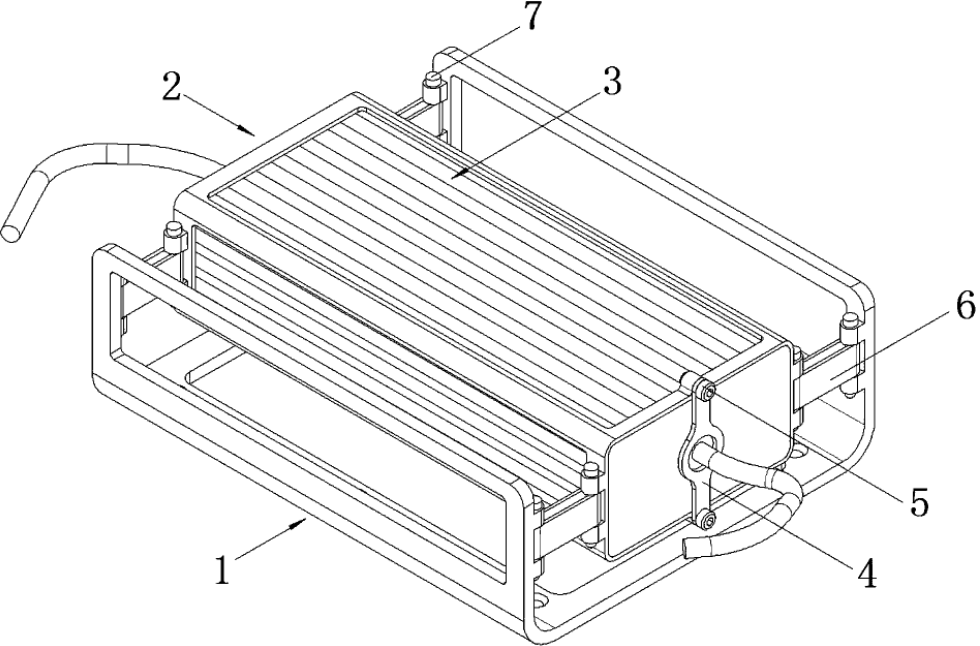 7
2
3
6
5
4
1