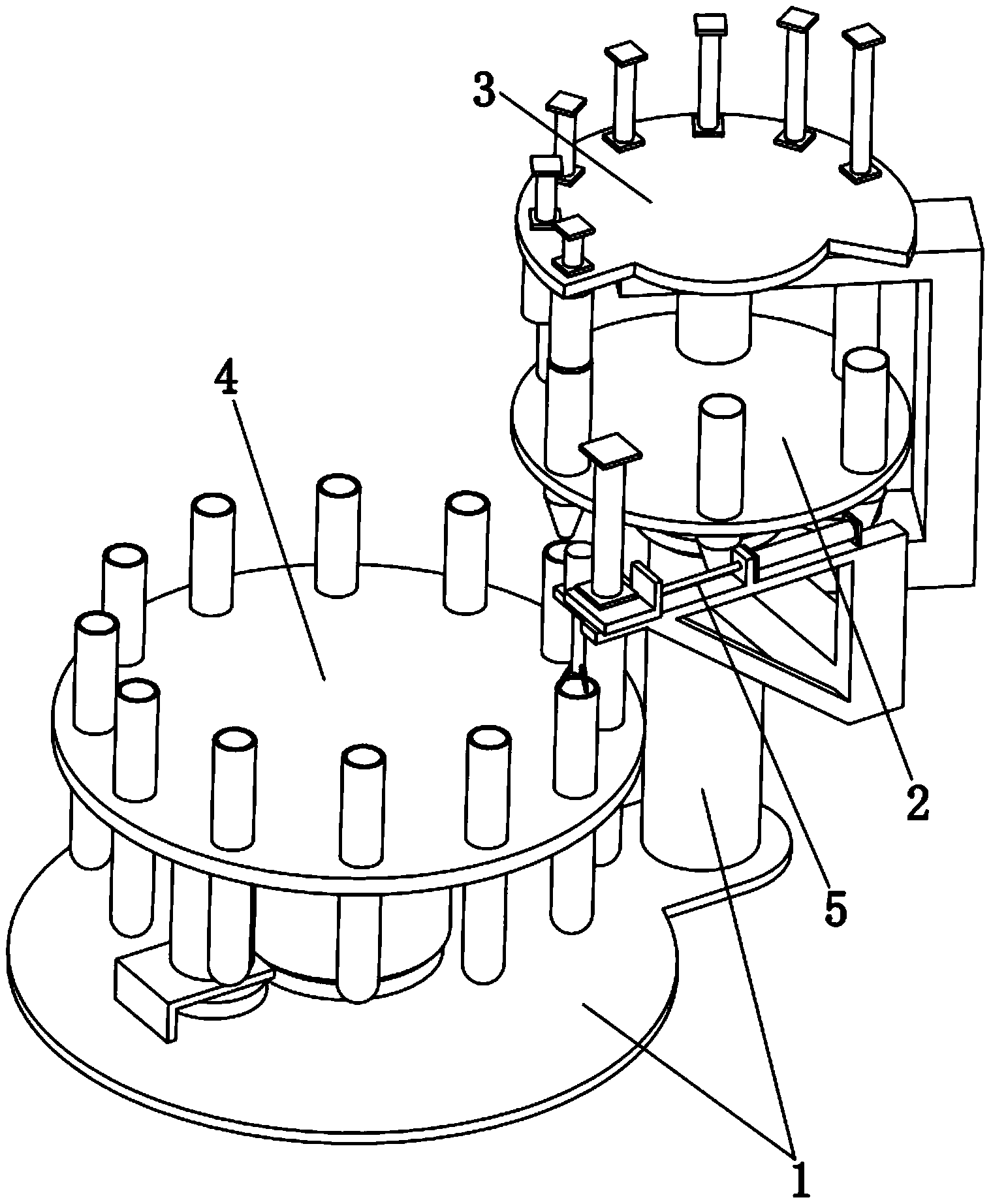 3
4
2
5
1