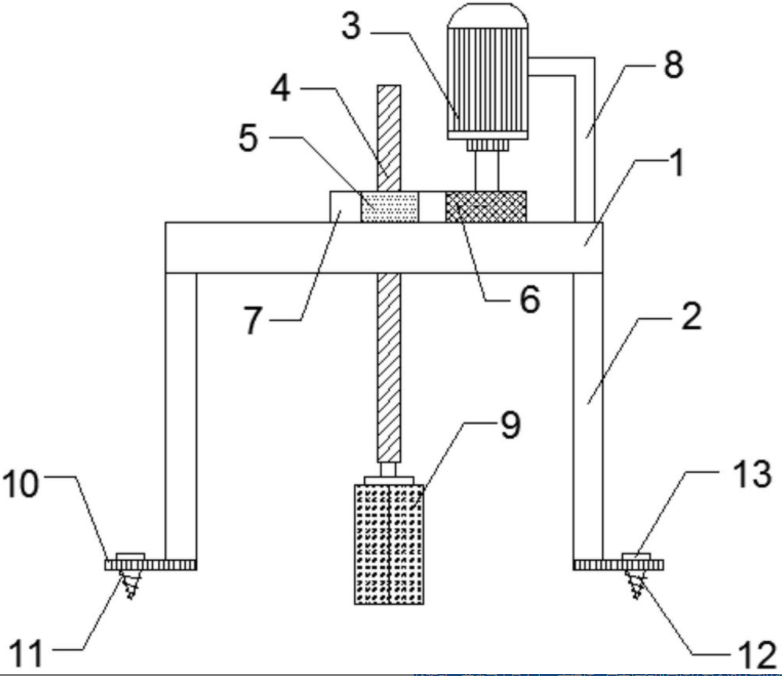 3
8
4
5
1
6
7
2
9
10
13
11
12