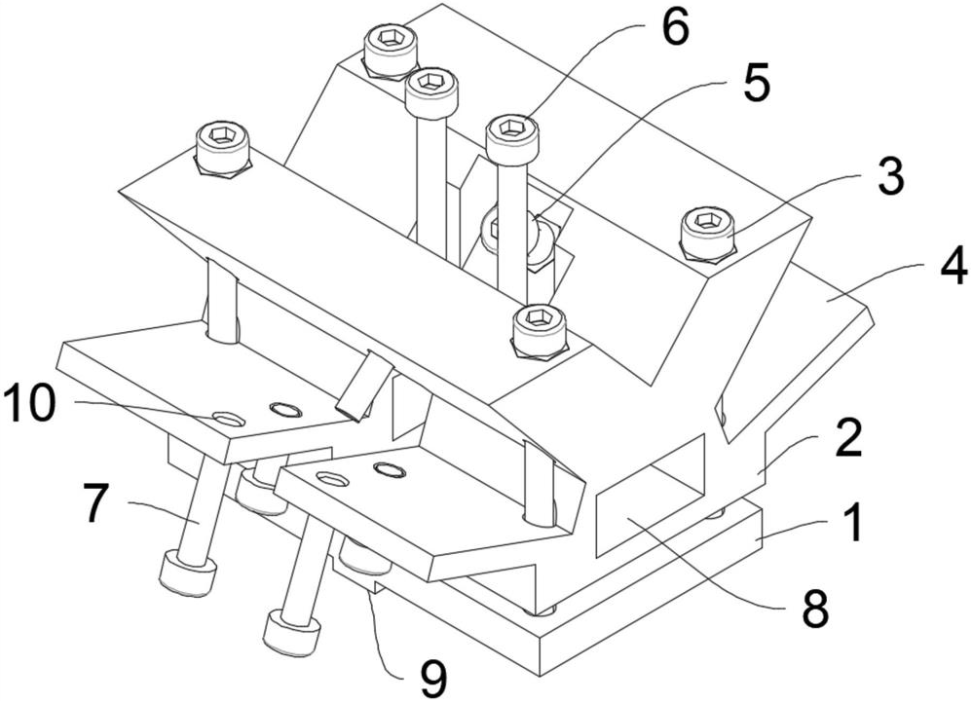 6
5
3
4
10
2
7
1
8
9