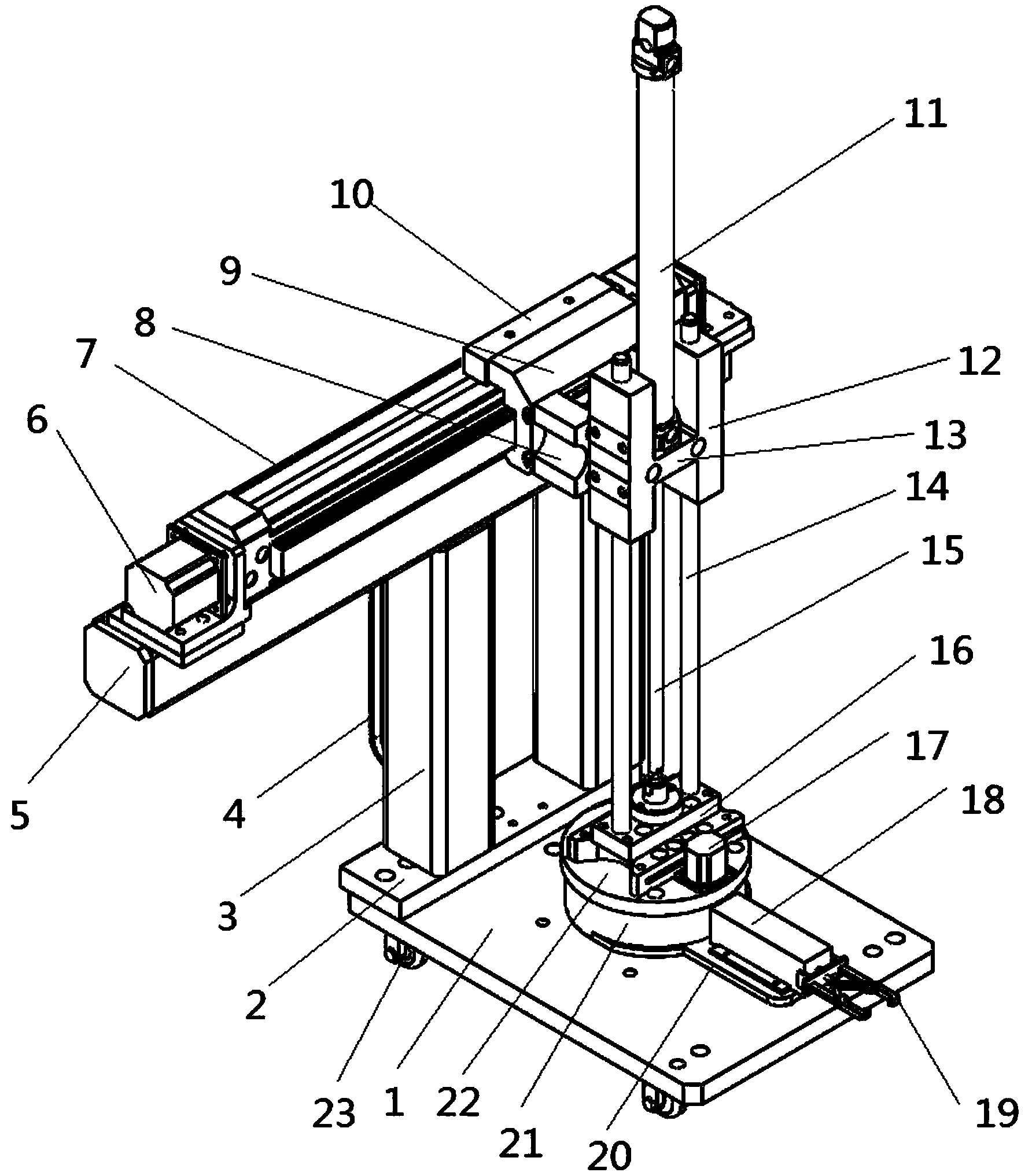 11
10
9
8
7
6
12
13
14
15
16
17
18
5
4
3
2
23
1
22
21
20
19