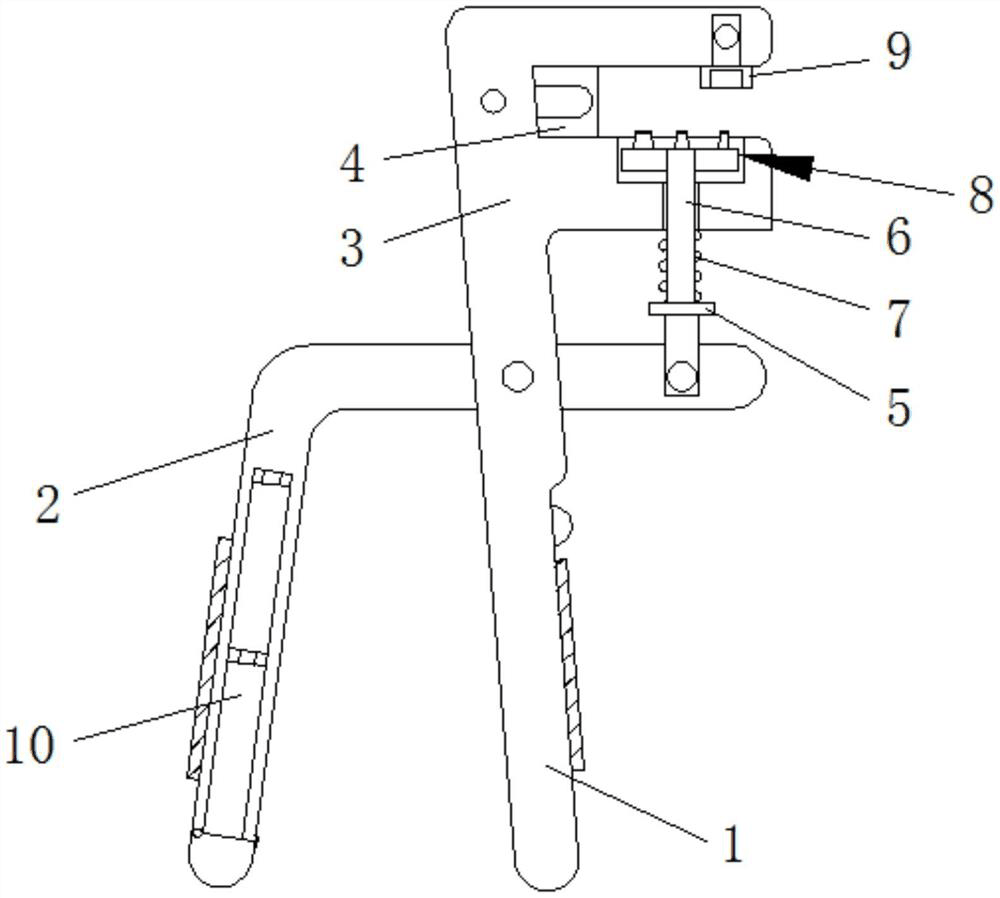 9
4
8
3
6
7
5
2
10
1