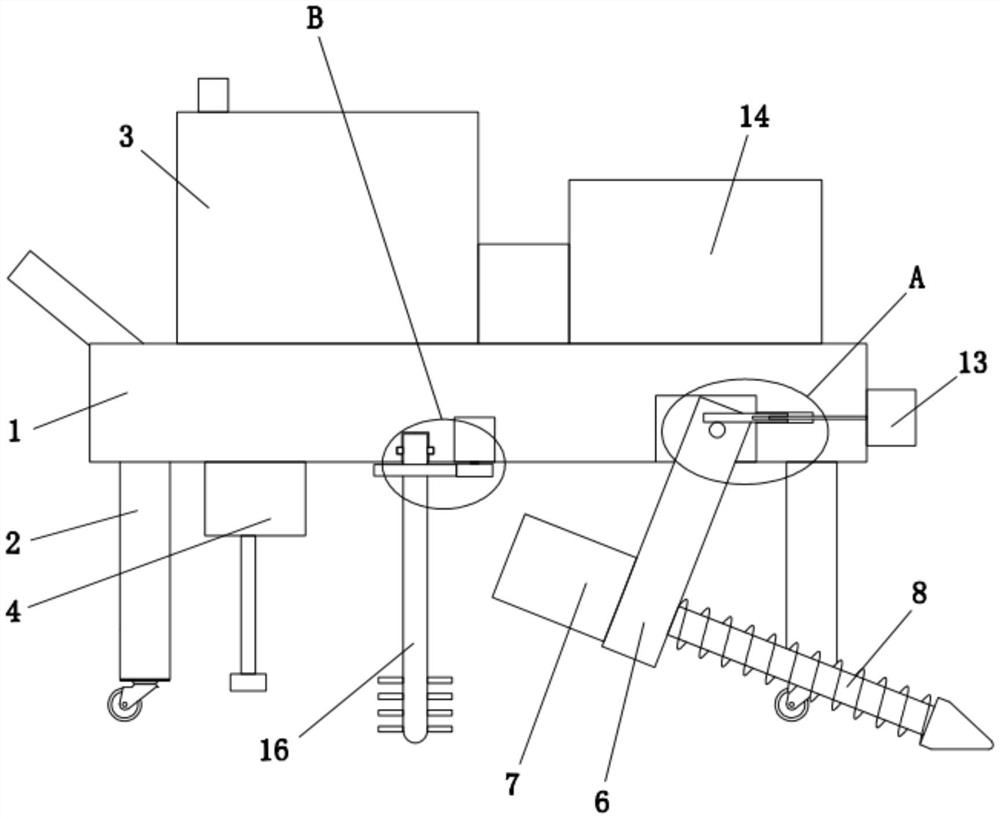 B
3
14
A
13
1
2
4
8
16
7
6