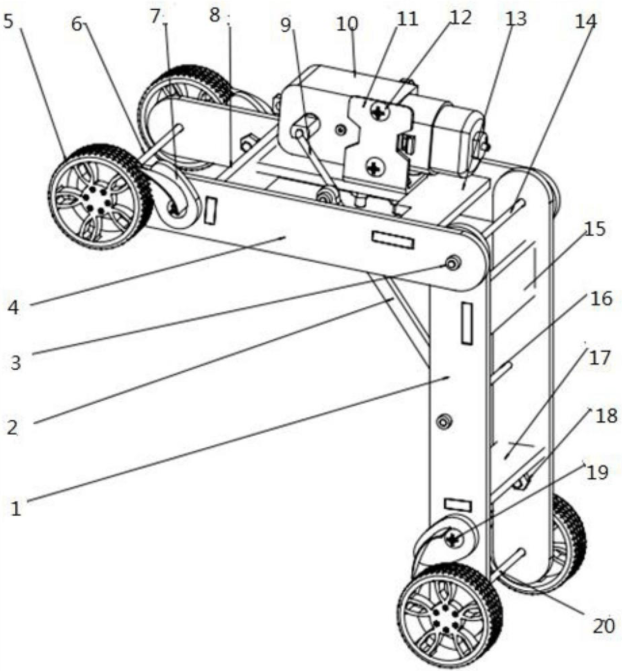 5
6
7
8
9
10
11
12
13
14
15
16
17
18
19
20
4
3
2
1