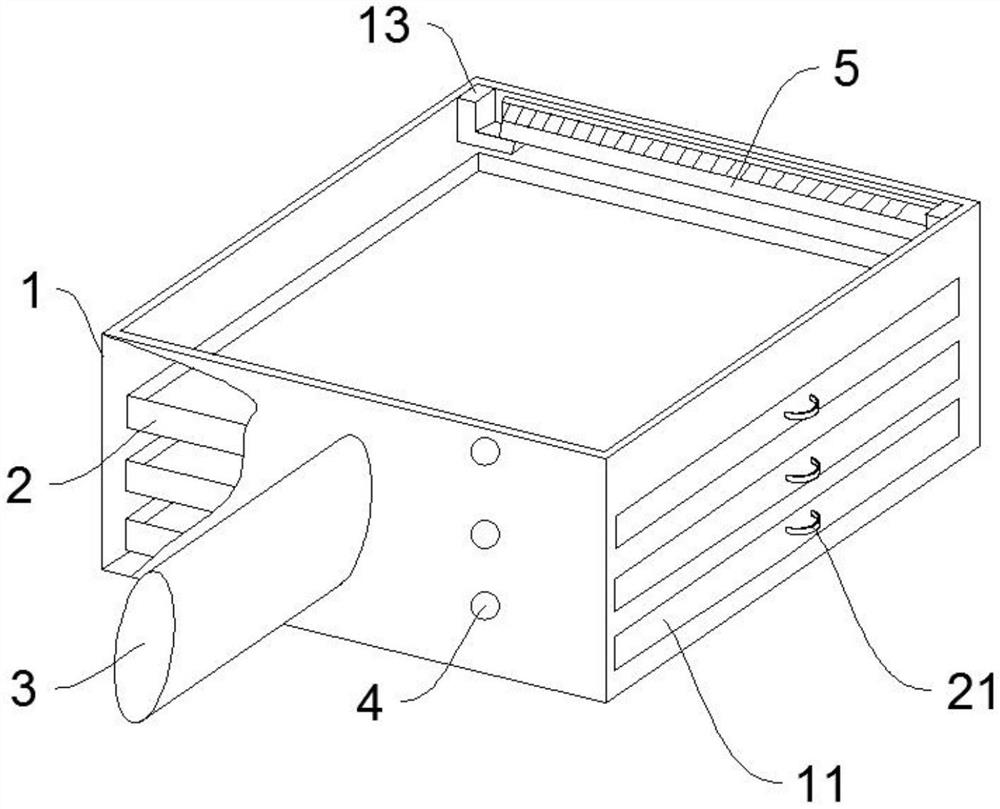 13
5
1
2
3
4
21
11