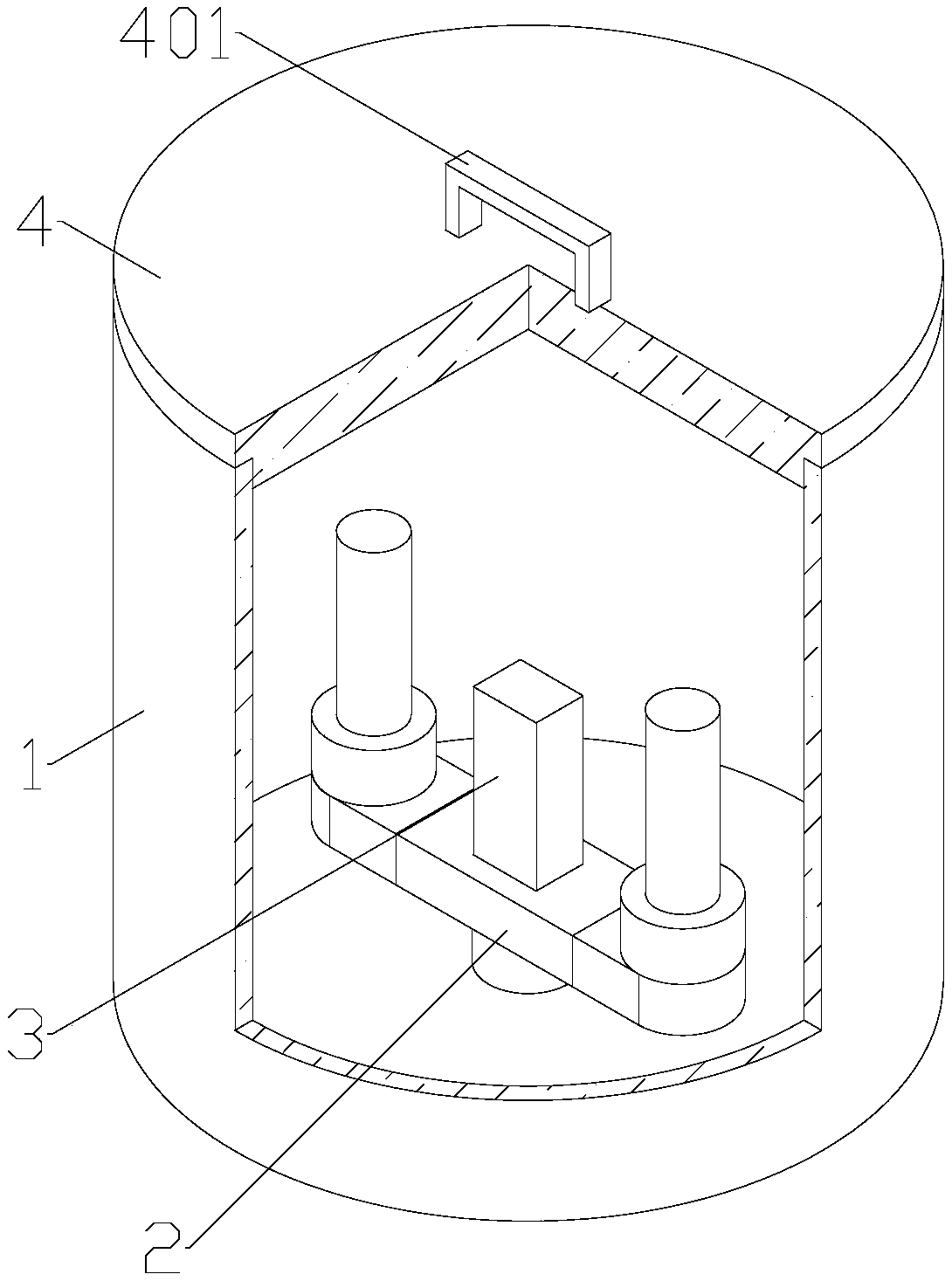 401
4
1
3
2