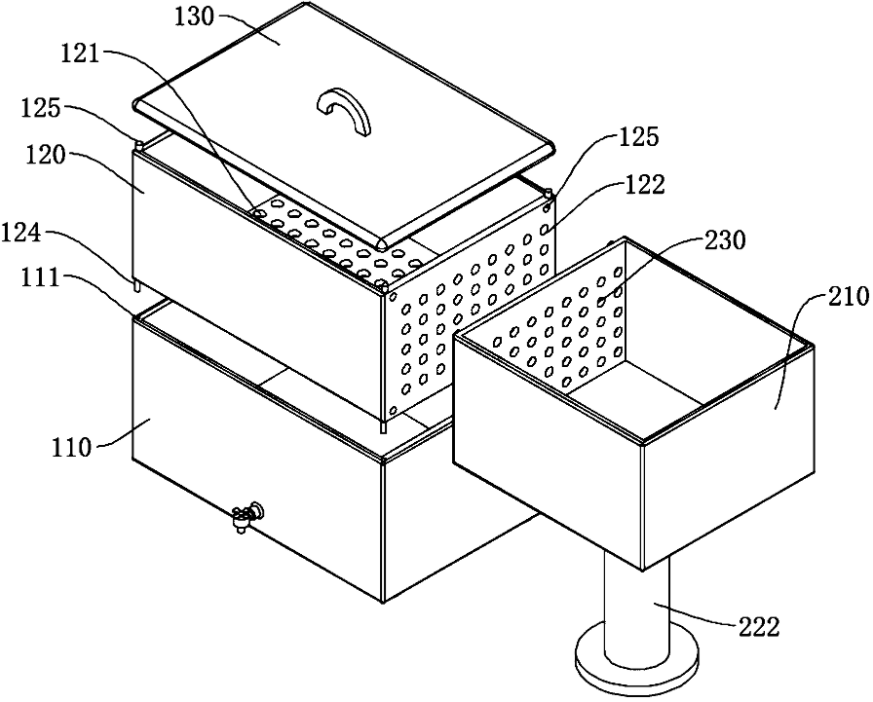 130
121
125
120
124
111
110
125
122
230
210
222