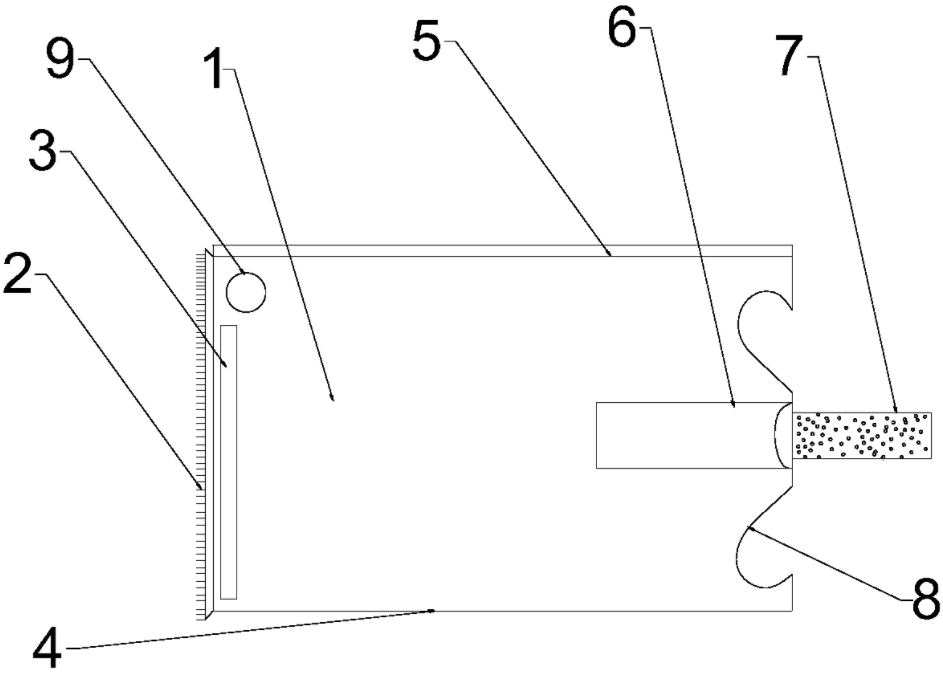 9
1
5
6
7
3
2
8
4