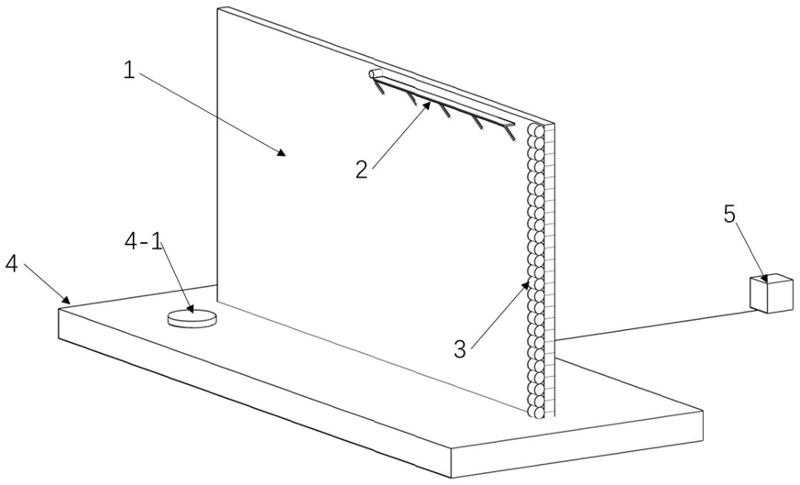 1
2
5
4-1
4
3