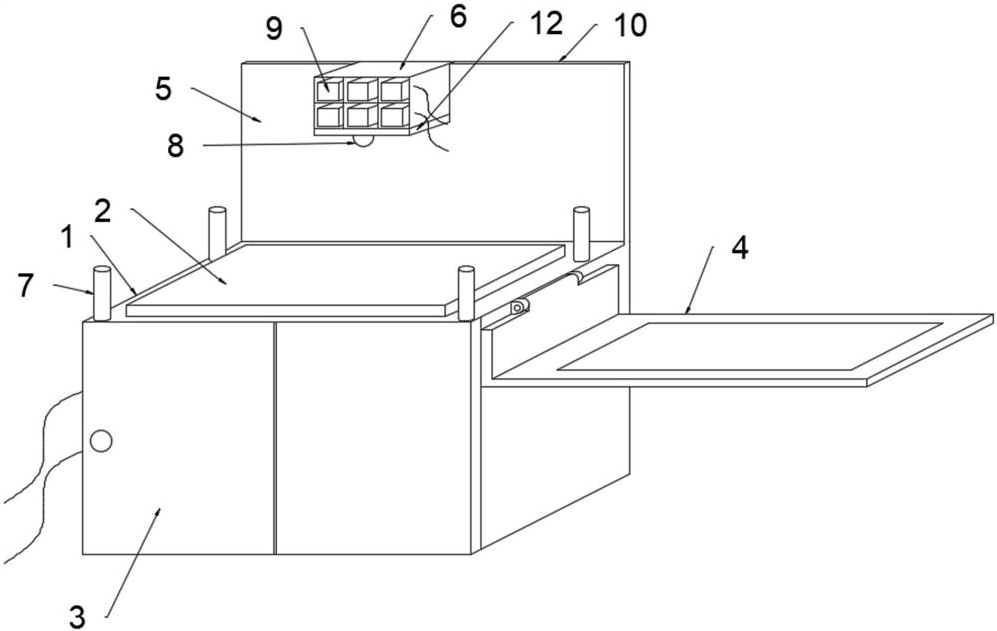 9
6
12
10
5
8
2
1
7
4
3