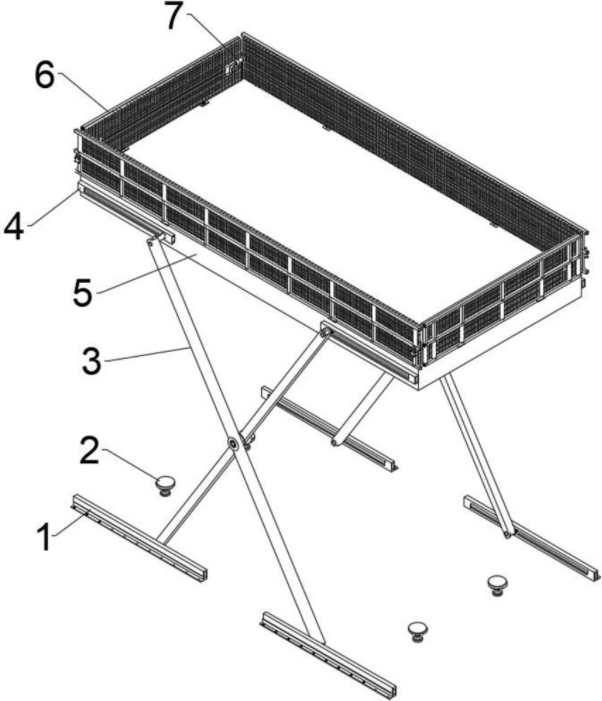 7
6
4
5
3
2
1