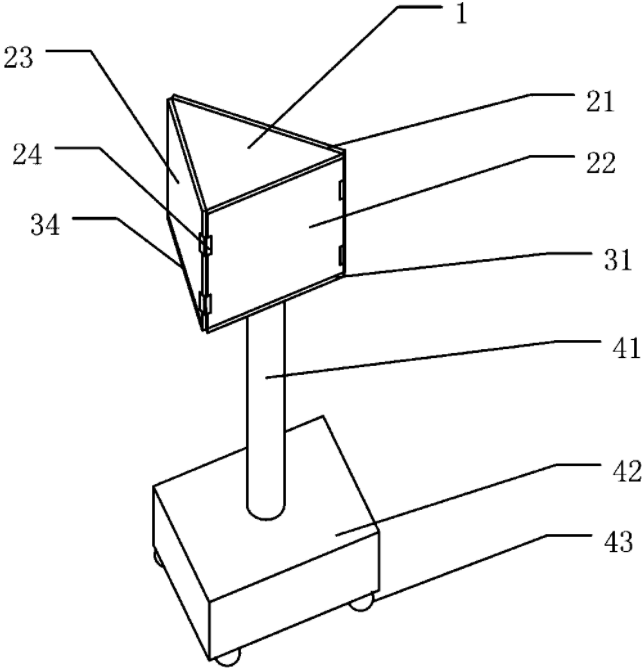 1
23
21
24
22
34
31
41
42
43