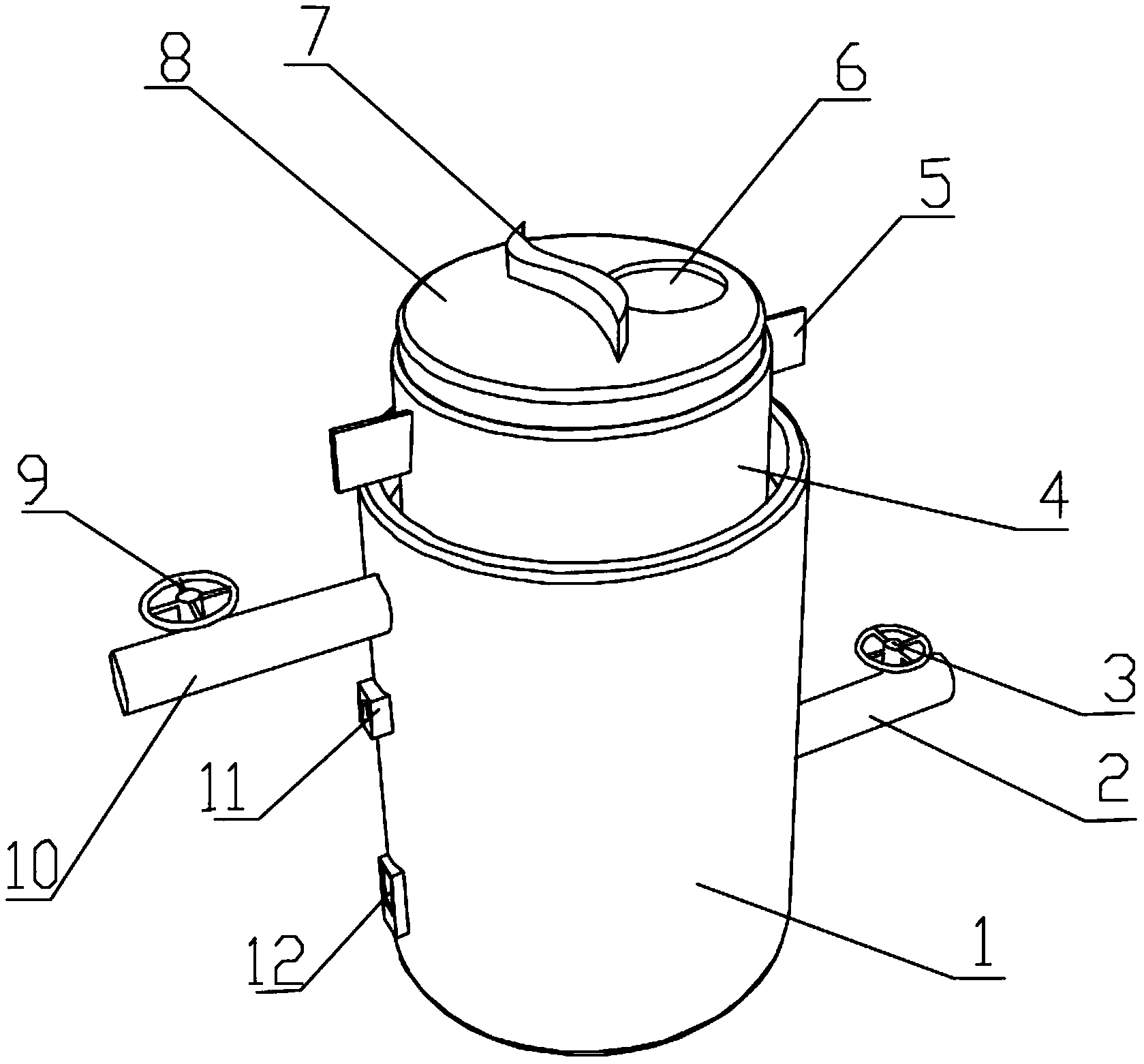 8
7
6
5
4
9
3
2
11
10
12
1