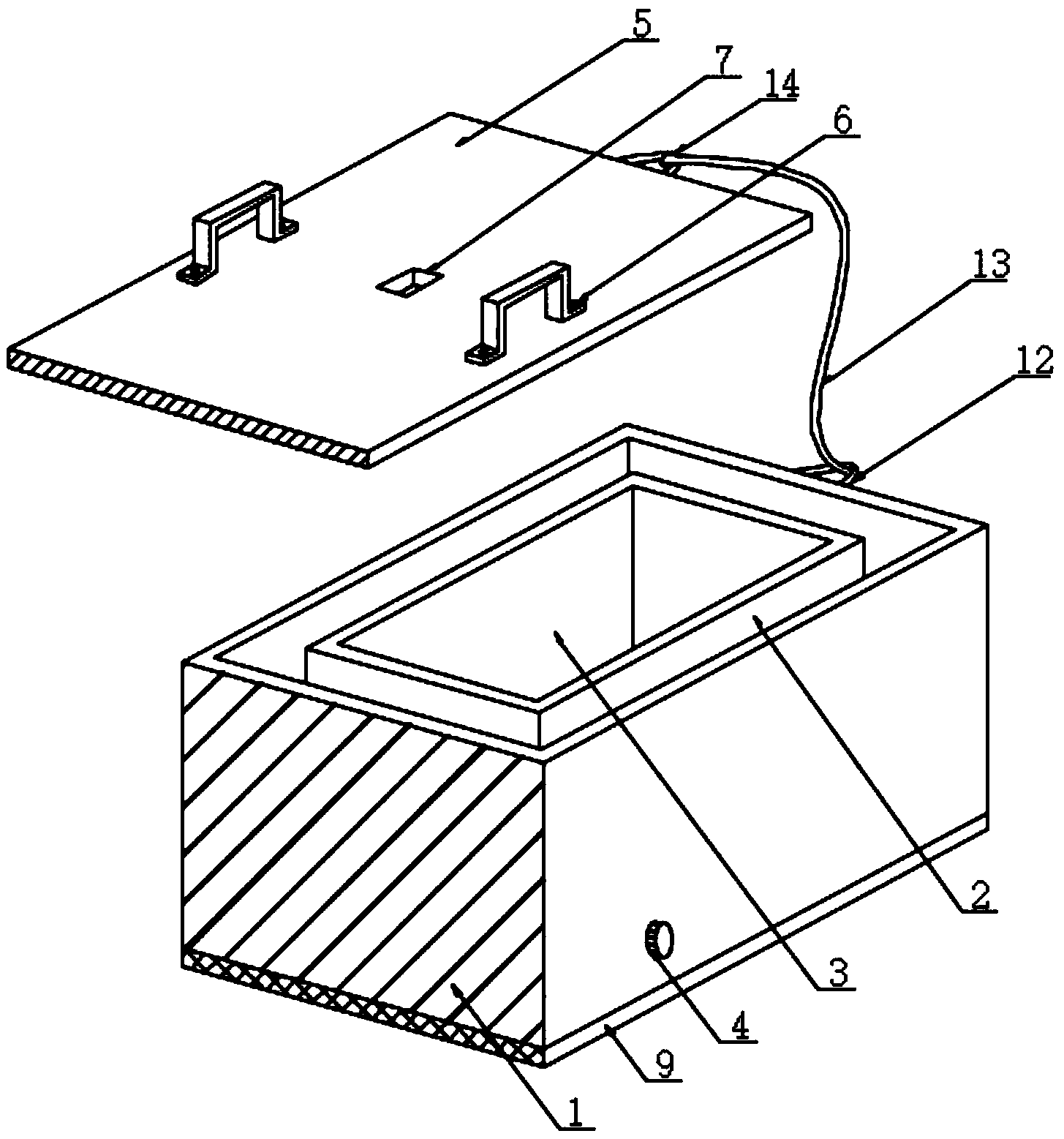 5
7
14
6
13
12
2
3
4
9
1