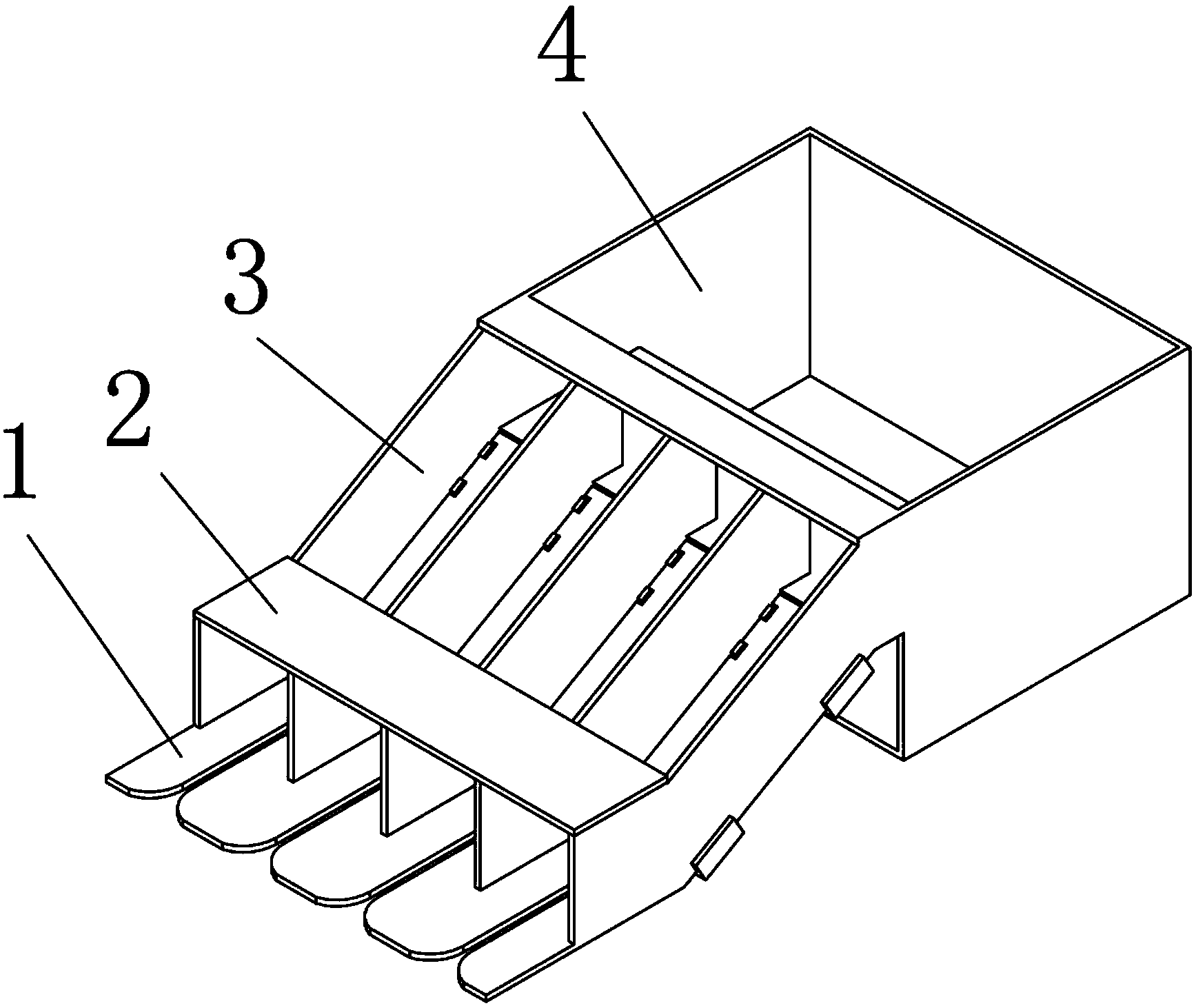 4
3
2
1