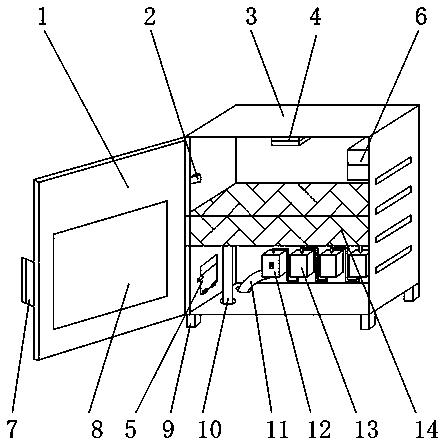 1 2 3 4 6

7 8 5 9 10 11 12 13 14