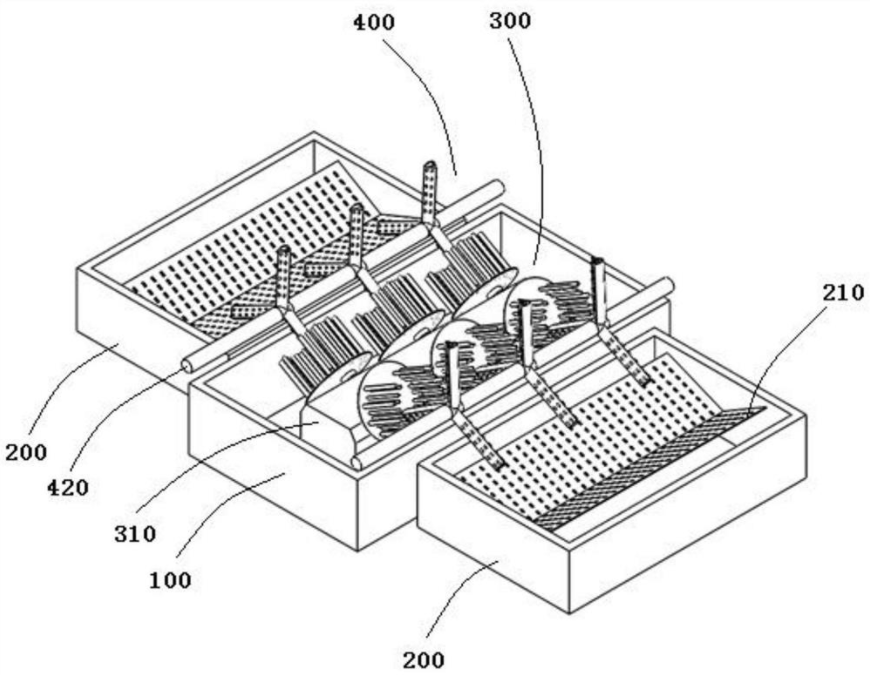 400
300
210
200
420
310
100
200