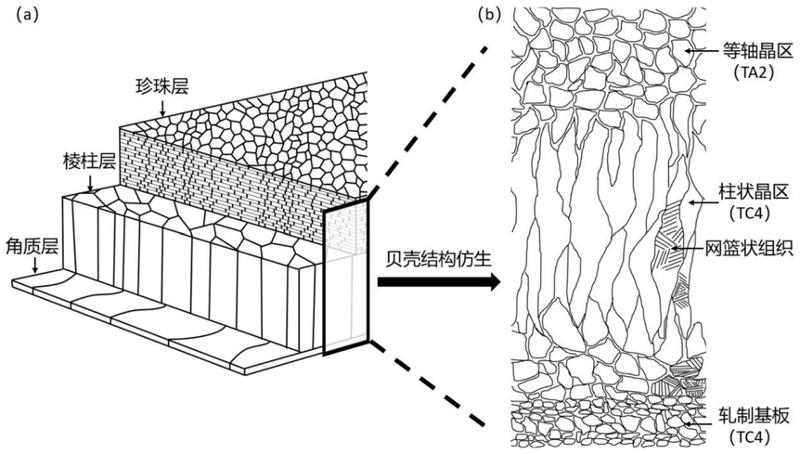 (a)

珍珠层

棱柱层

角质层

贝壳结构仿生

(b)

等轴晶区
(TA2)

柱状晶区
(TC4)

网篮状组织

轧制基板
(TC4)