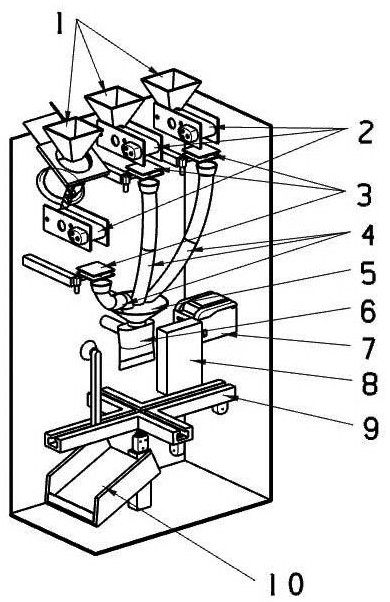 1
2
3
4
5
6
7
8
9
10