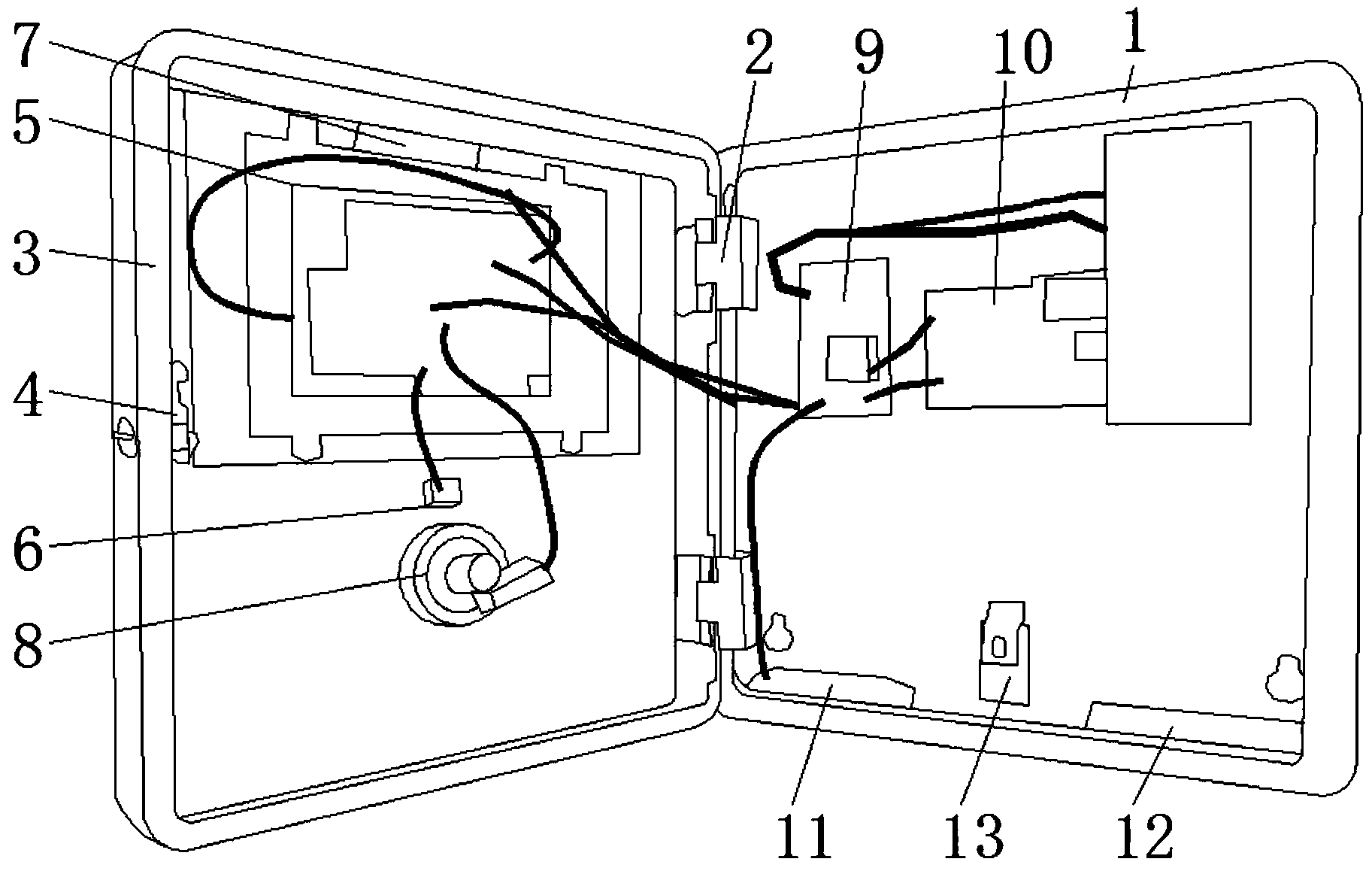 7
5
3
4
6
8
2
9
10
1
11
13
12