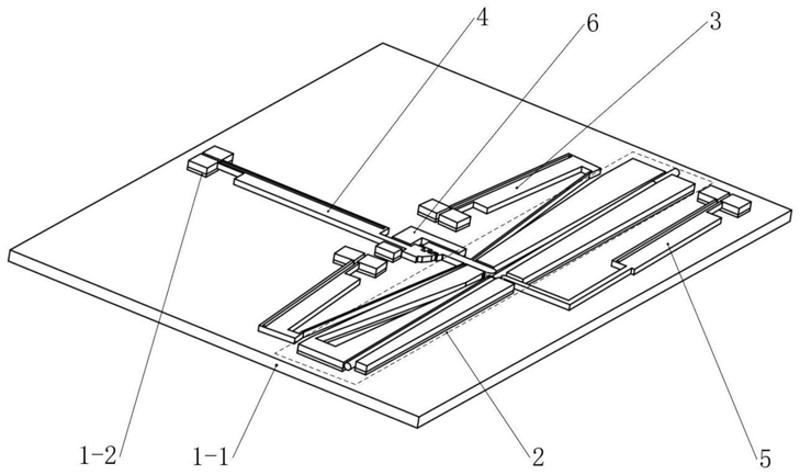 4
6
3
1-2
1-1
2
5