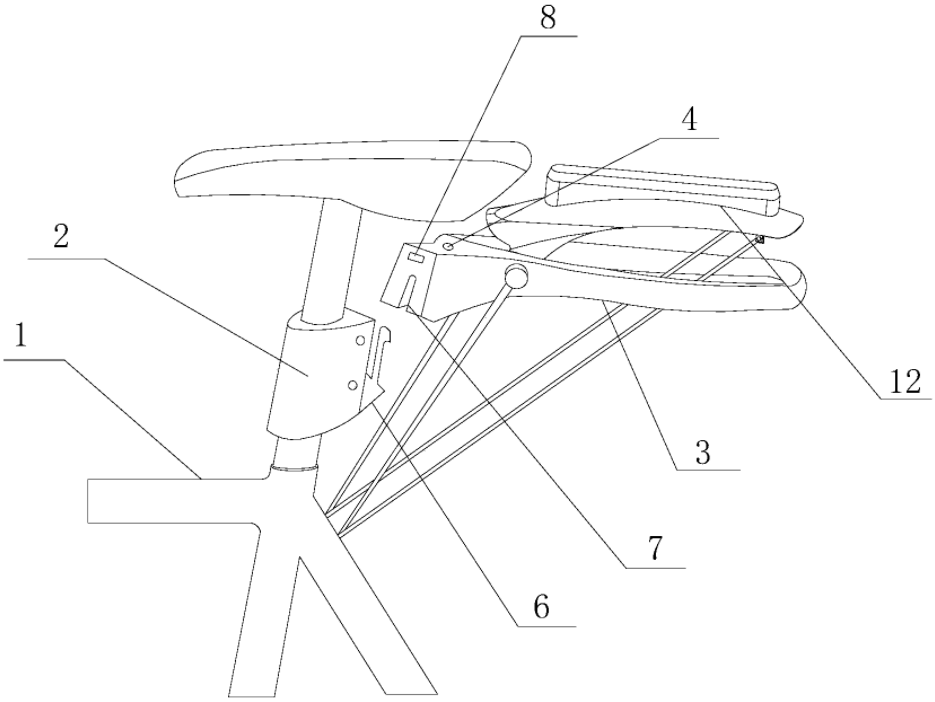 8
4
2
1
12
3
7
6