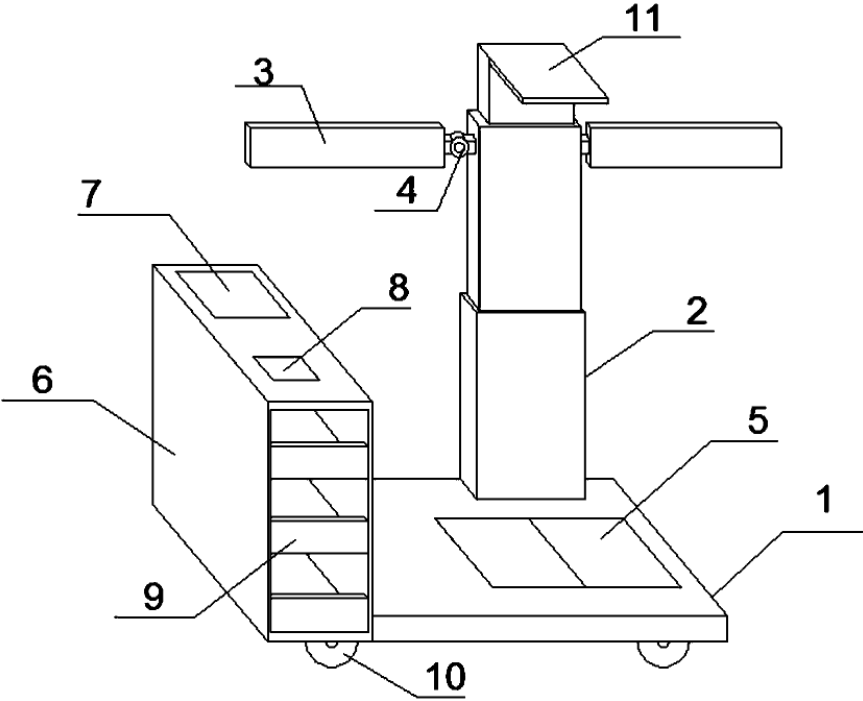 11
3
4
7
8
2
6
5
1
9
10