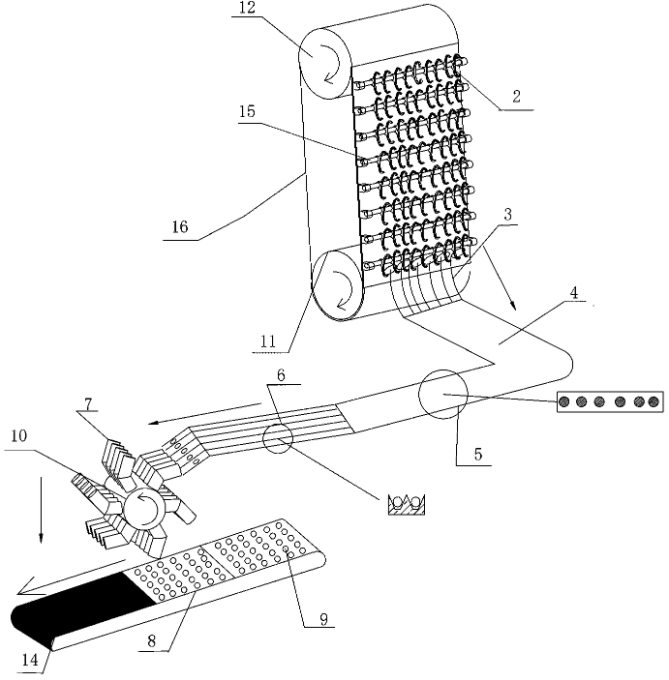 12
2
15
16
3
4
11
6
7
10
5
9
8
14