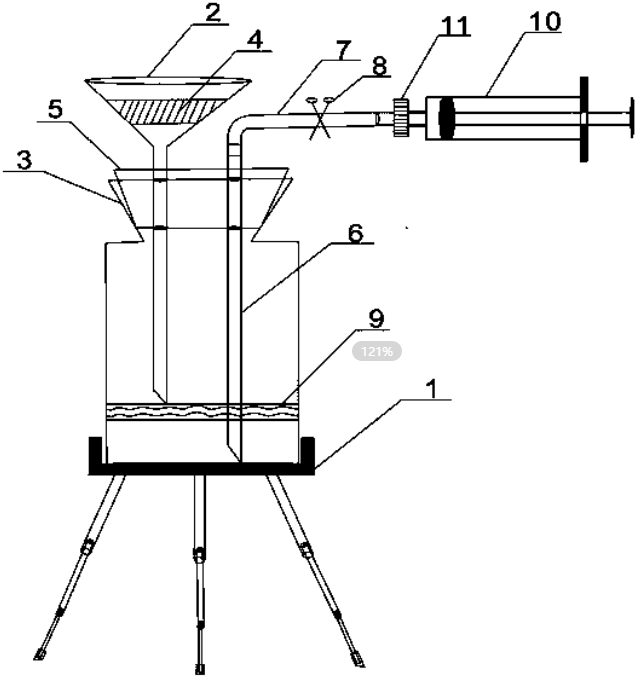 2
4
7
8
11
10
5
3
6
9
121%
1