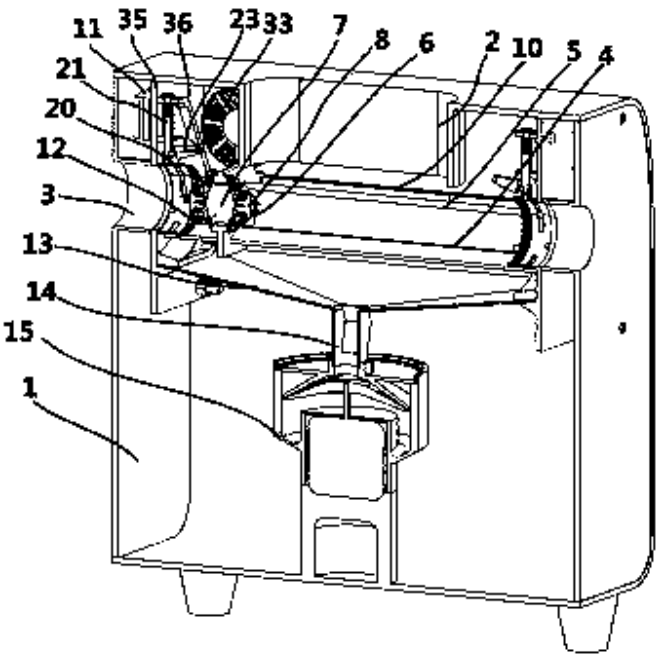 11
35
36
23
33
7
8
6
2
10
5
4
21
20
12
3
13
14
15
1