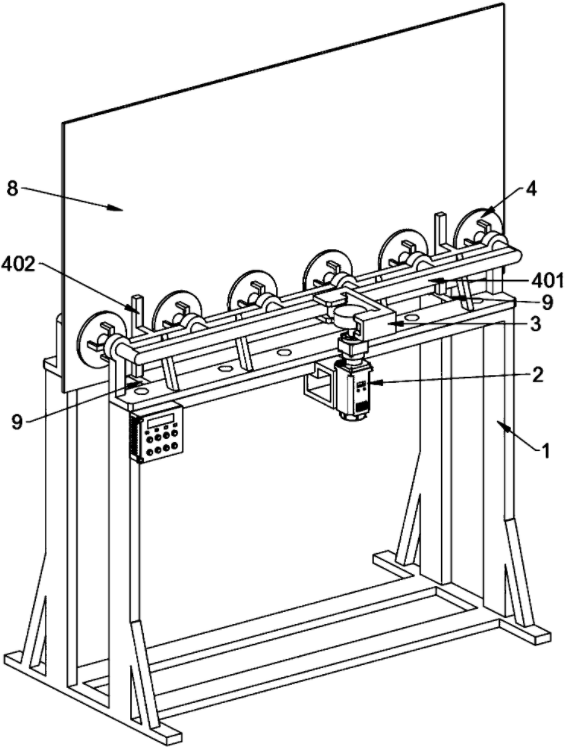 8
4
402
401
9
3
2
9
1