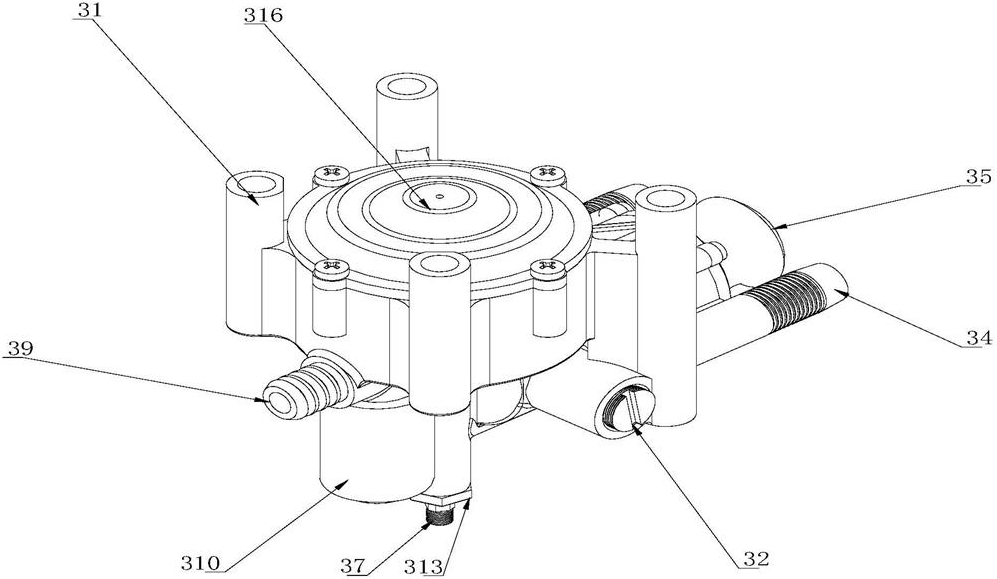 31
316
35
34
39
310
37
313
32