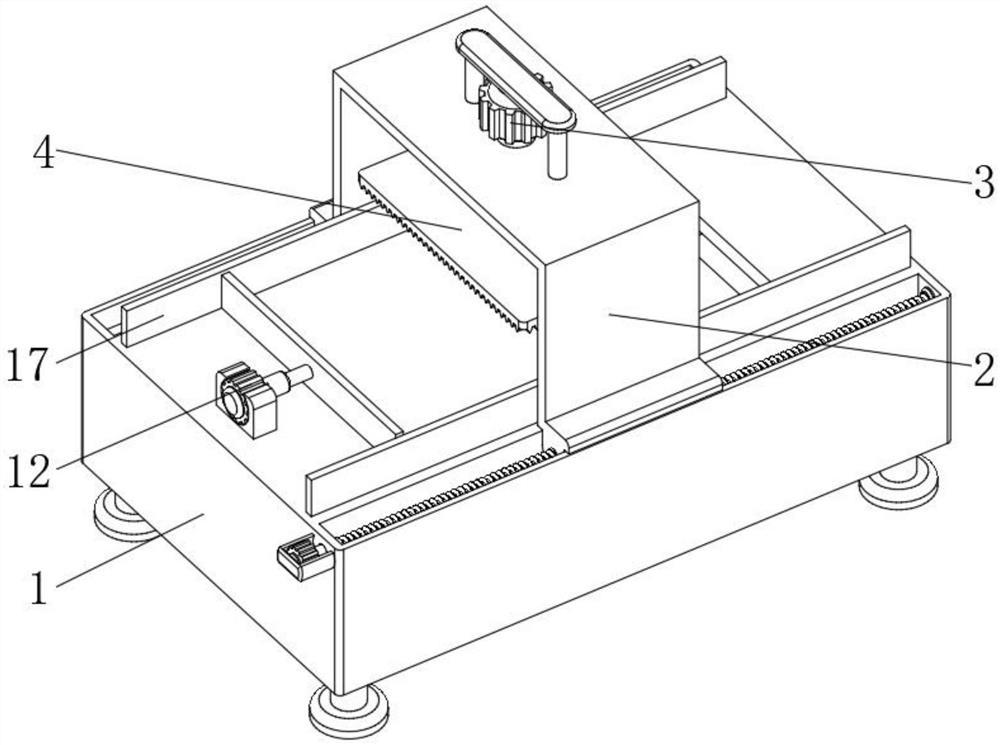 4
3
17
2
12
1