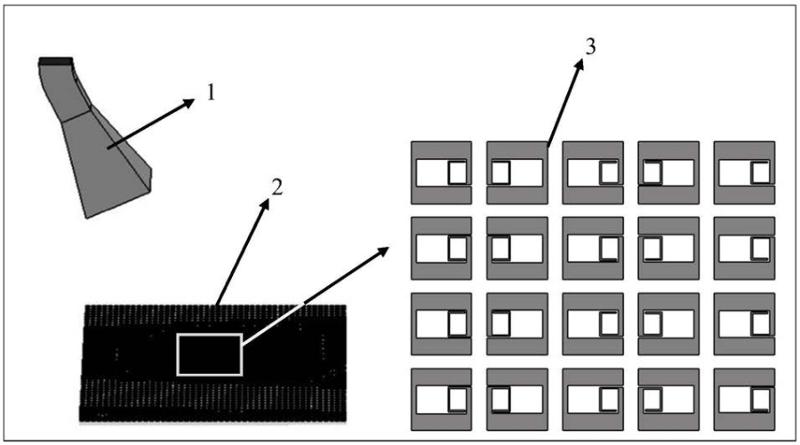 1

2

3