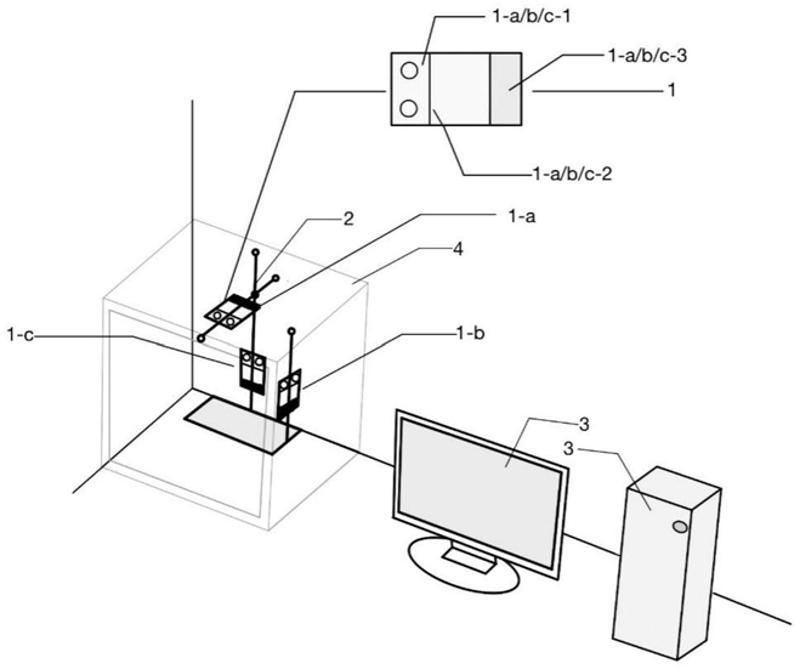 1-a/b/c-1
1-a/b/c-3
1
1-a/b/c-2
2
1-a
4
1-c
1-b
3
3