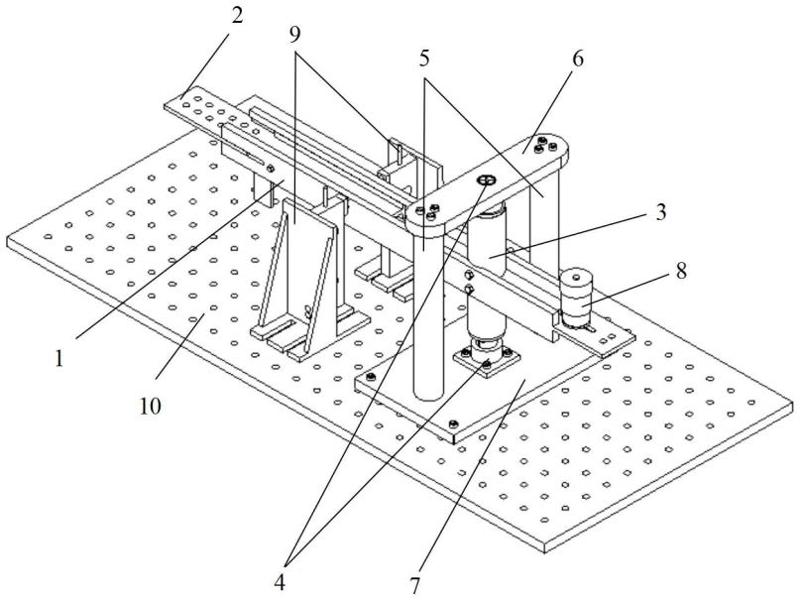 2
9
5
6
3
8
1
10
4
7