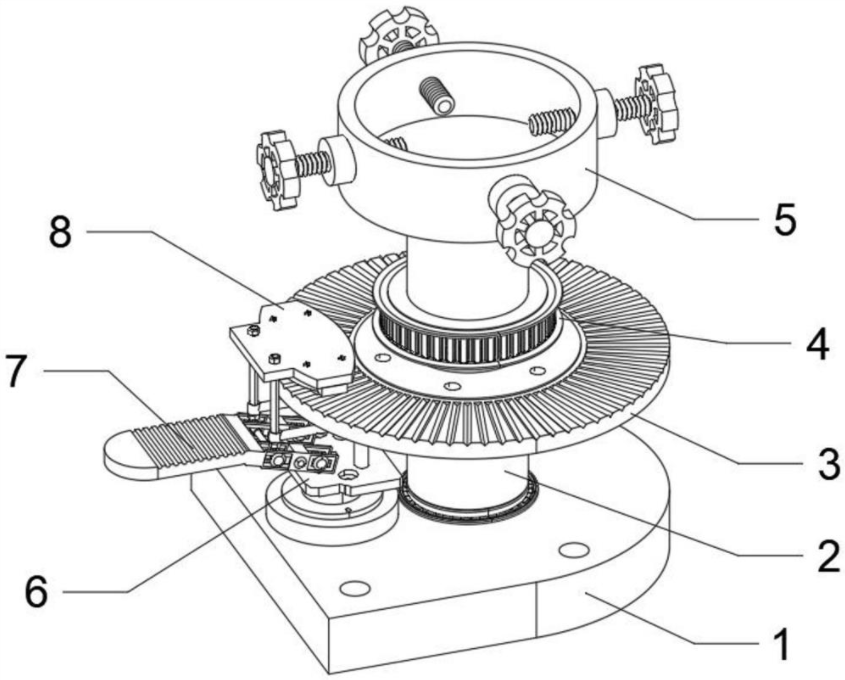 5
8
4
7
3
2
6
1