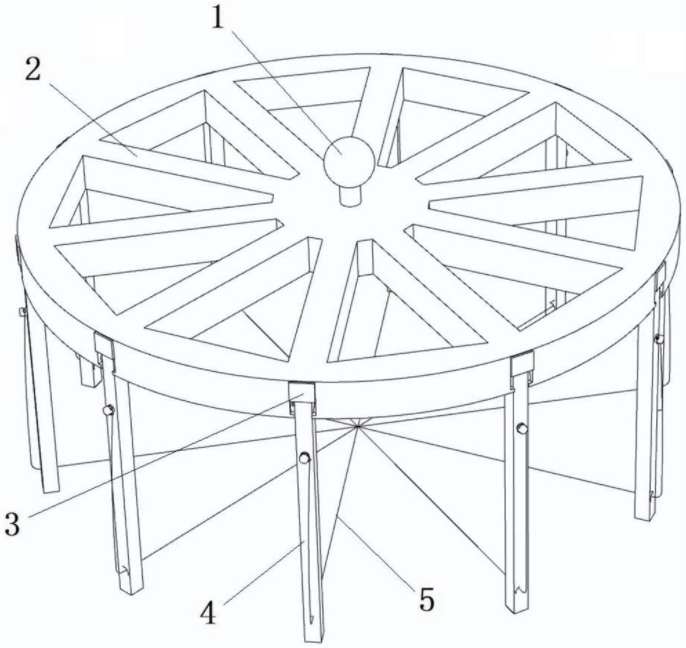 1
2
3
4
5