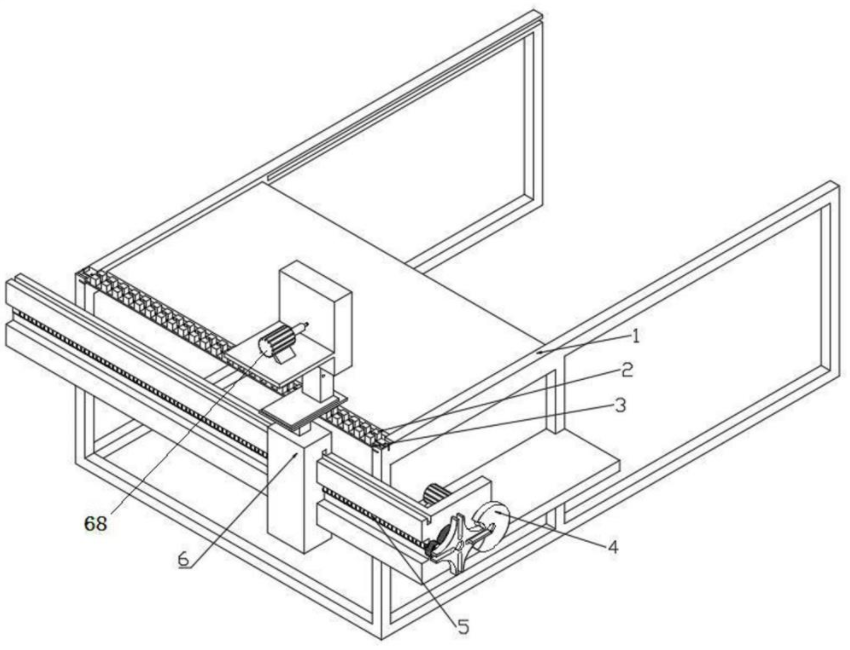 1
2
3
68
6
4
5