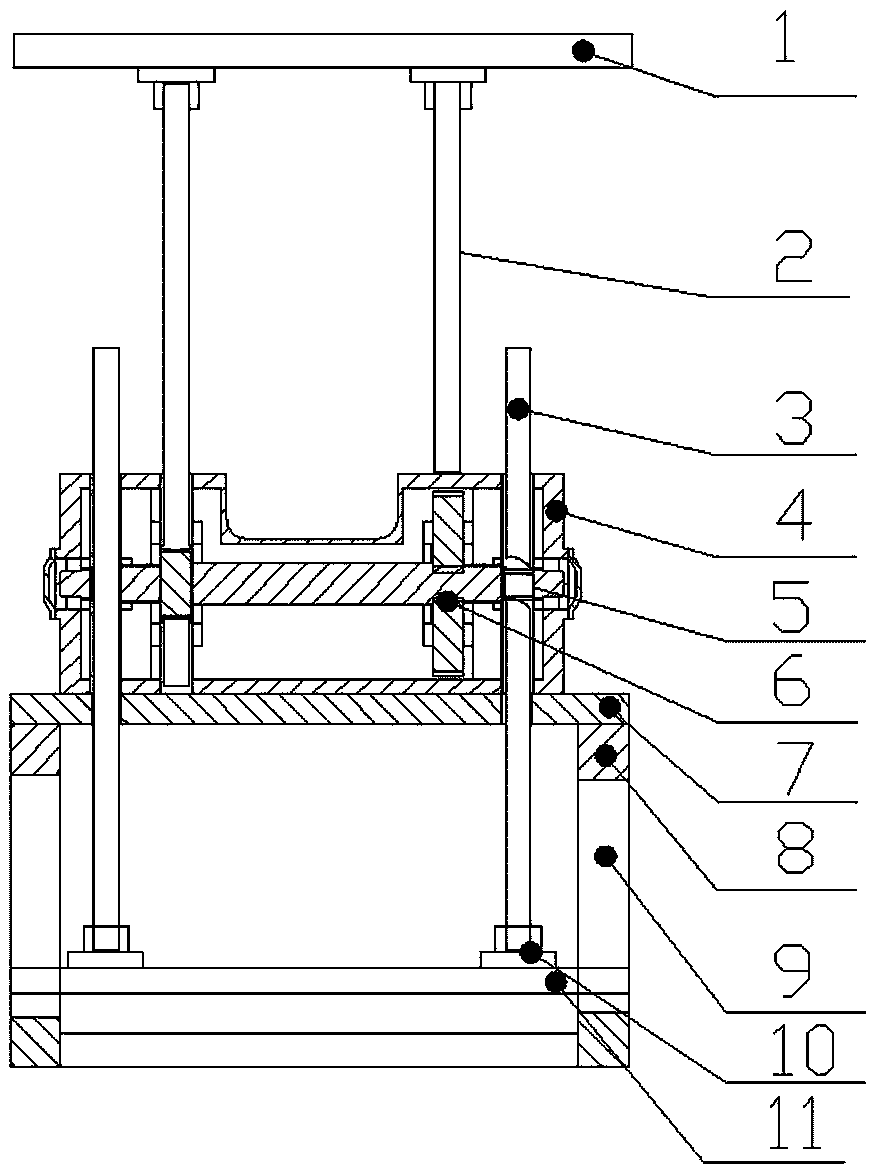 1
2
3
4
5
6
7
8
9
10
11